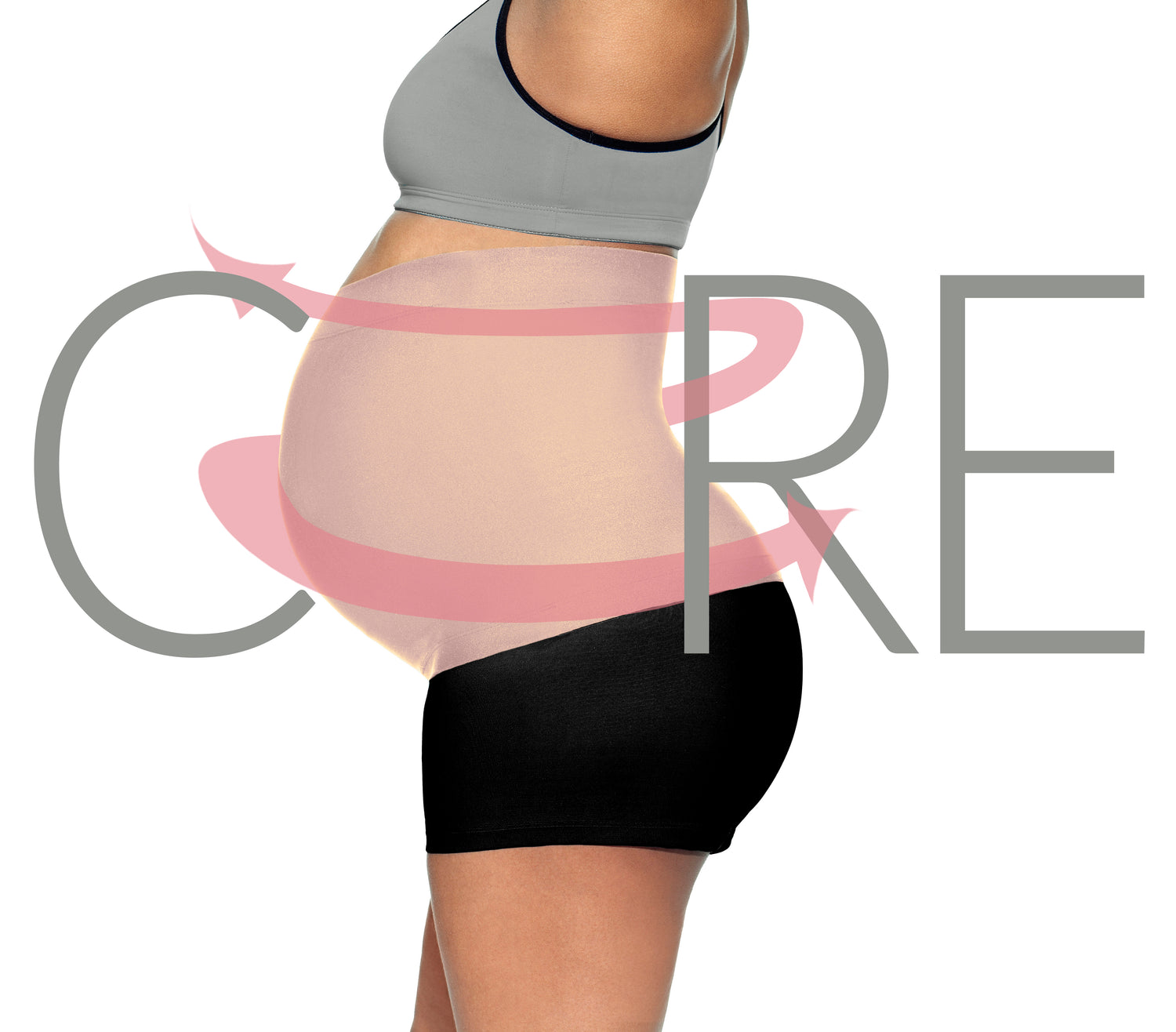 C RE